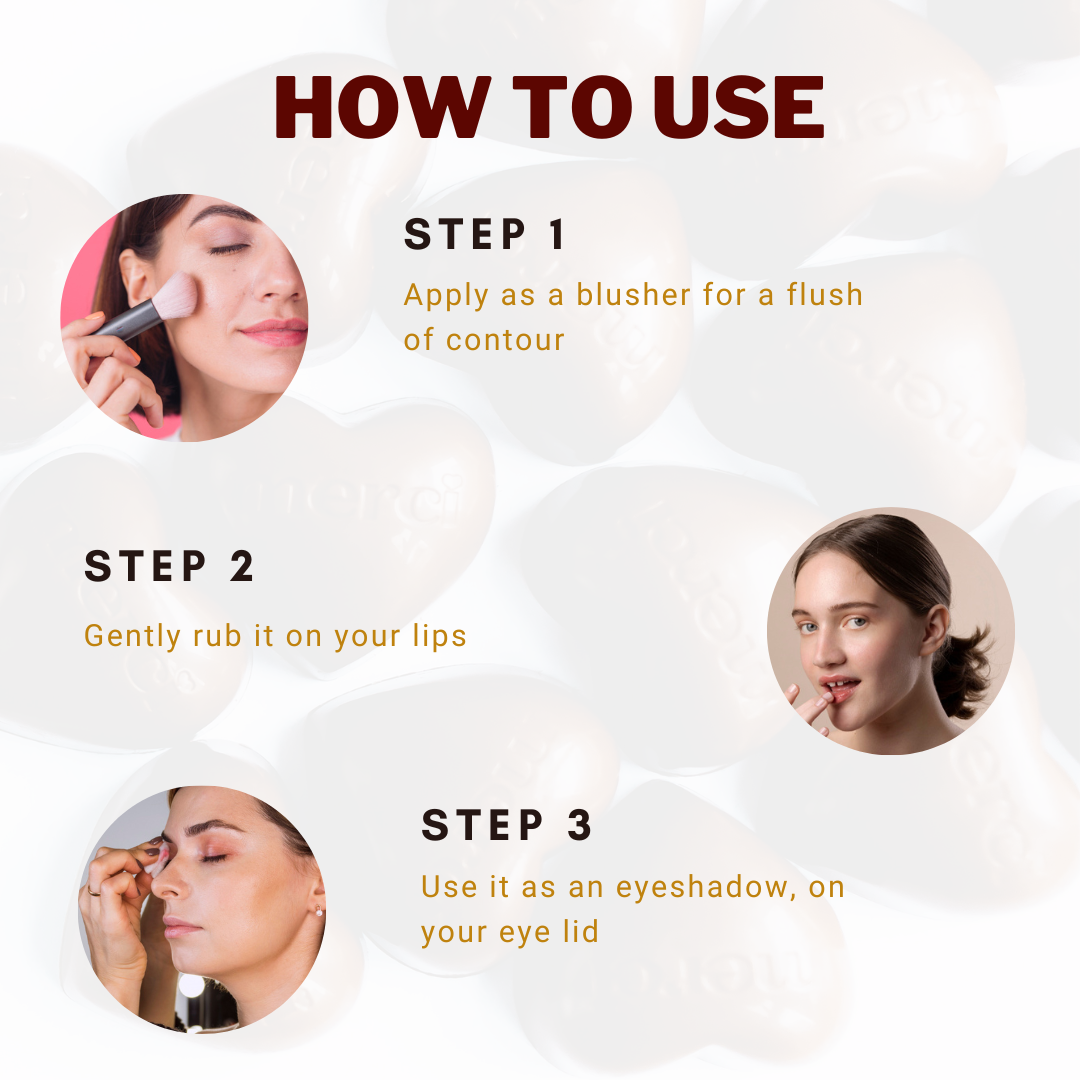 HOW TO USE

STEP 1

Apply as a blusher for a flush of contour

STEP 2

Gently rub it on your lips

STEP 3

Use it as an eyeshadow, on your eye lid