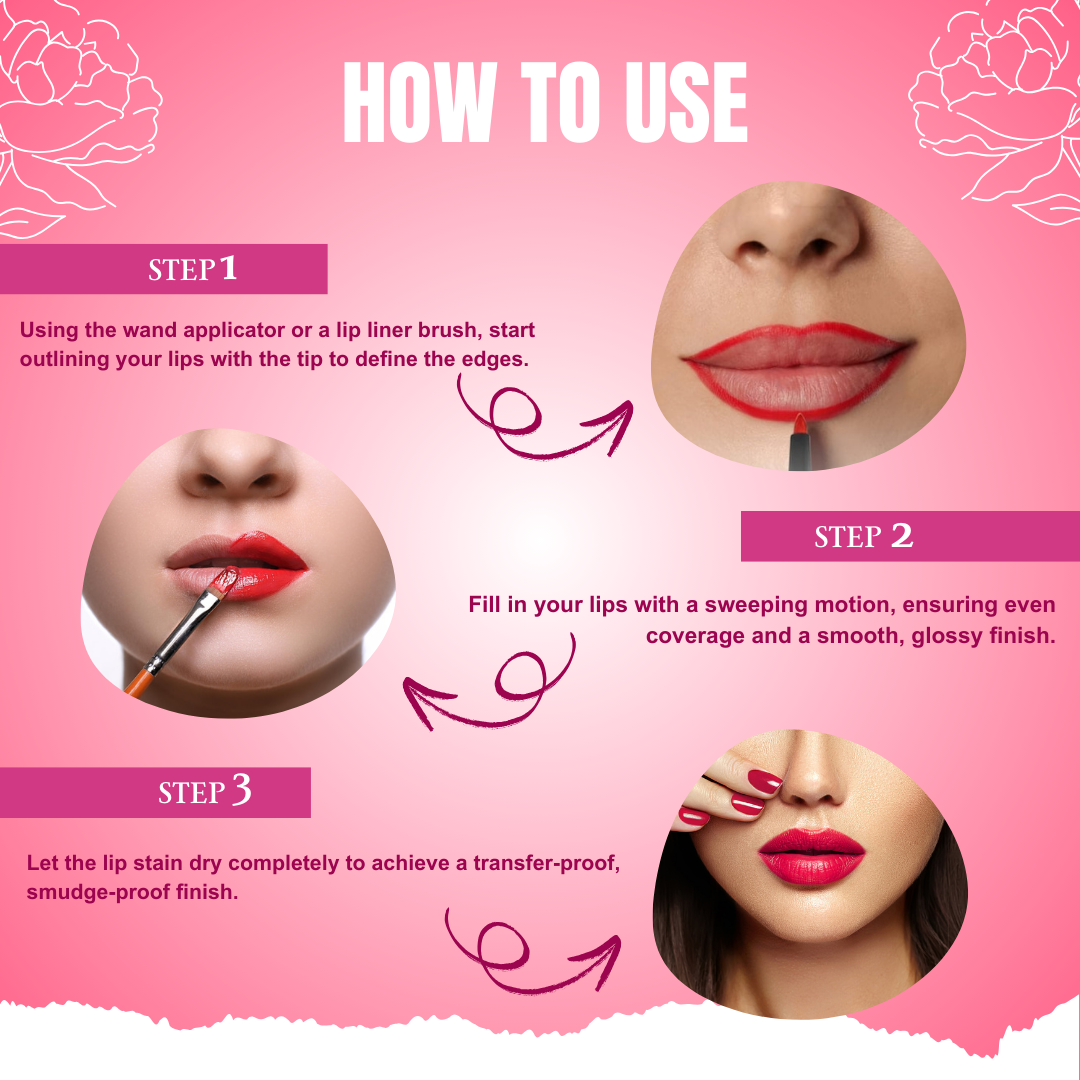 HOW TO USE

STEP 1

Using the wand applicator or a lip liner brush, start outlining your lips with the tip to define the edges.

STEP 2

Fill in your lips with a sweeping motion, ensuring even coverage and a smooth, glossy finish.

STEP 3

Let the lip stain dry completely to achieve a transfer-proof, smudge-proof finish.