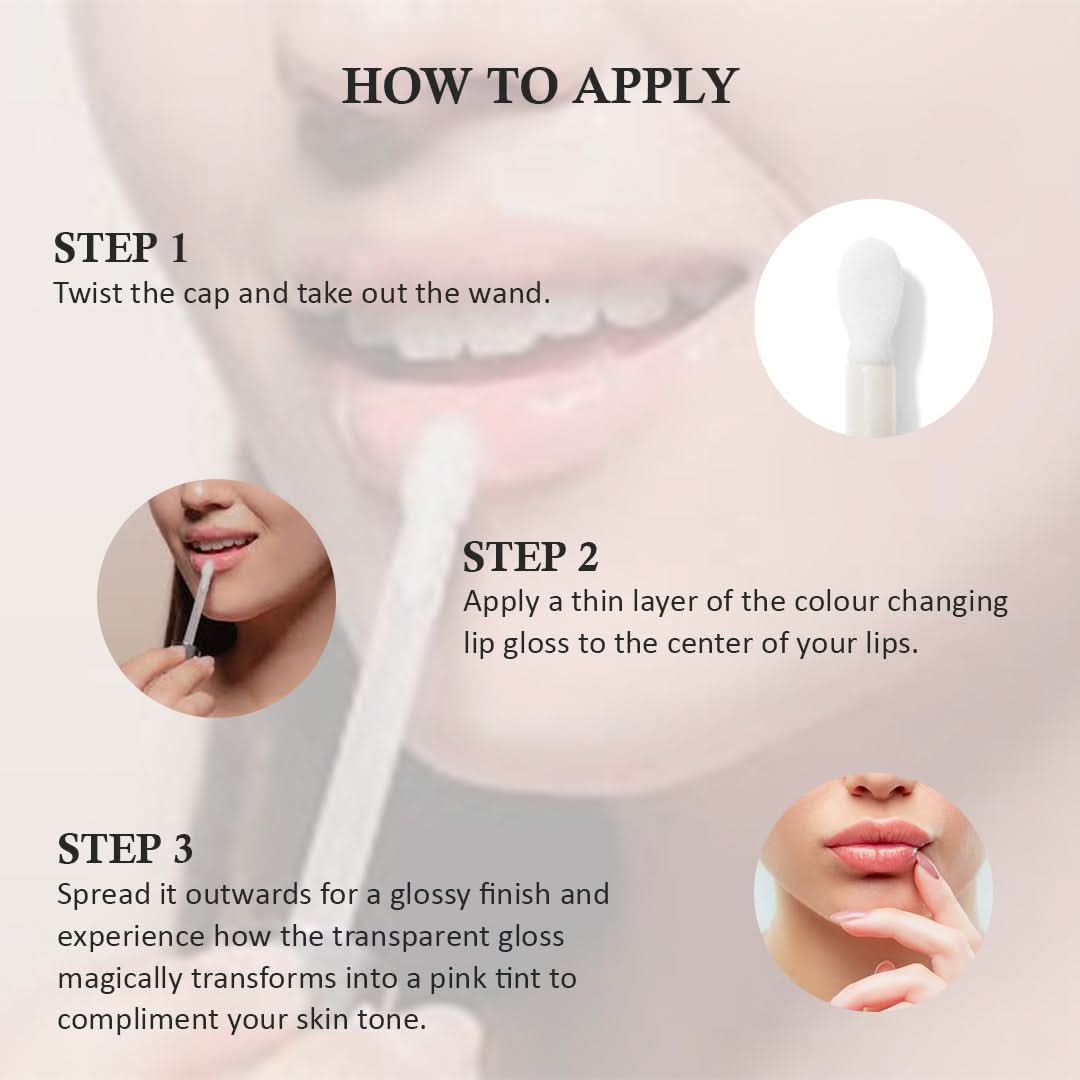 HOW TO APPLY

STEP 1
Twist the cap and take out the wand.

STEP 2
Apply a thin layer of the colour changing lip gloss to the center of your lips.

STEP 3
Spread it outwards for a glossy finish and experience how the transparent gloss magically transforms into a pink tint to compliment your skin tone.