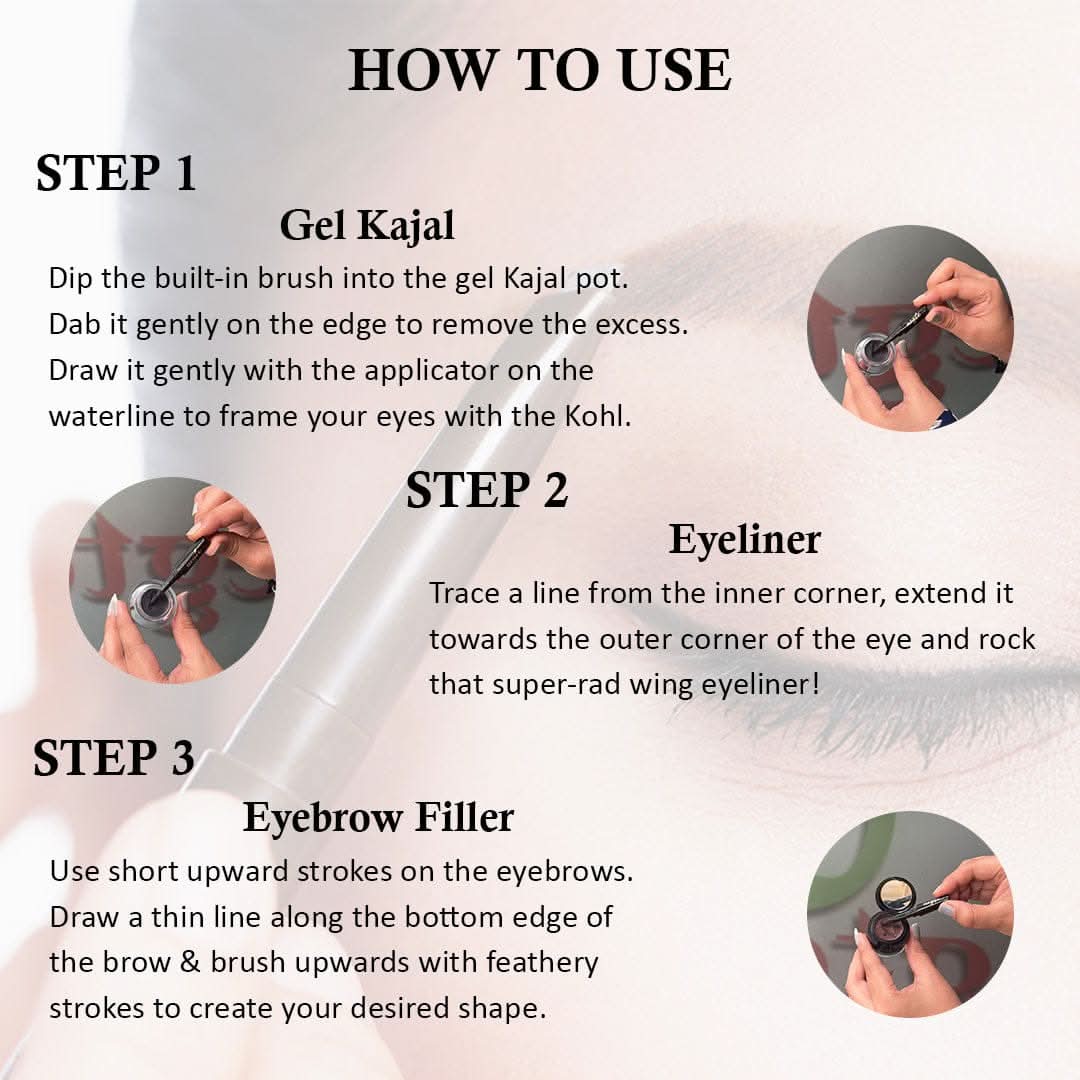 HOW TO USE

STEP 1

Gel Kajal

Dip the built-in brush into the gel Kajal pot. Dab it gently on the edge to remove the excess. Draw it gently with the applicator on the waterline to frame your eyes with the Kohl.

STEP 2

Eyeliner

Trace a line from the inner corner, extend it towards the outer corner of the eye and rock that super-rad wing eyeliner!

STEP 3

Eyebrow Filler

Use short upward strokes on the eyebrows. Draw a thin line along the bottom edge of the brow & brush upwards with feathery strokes to create your desired shape.