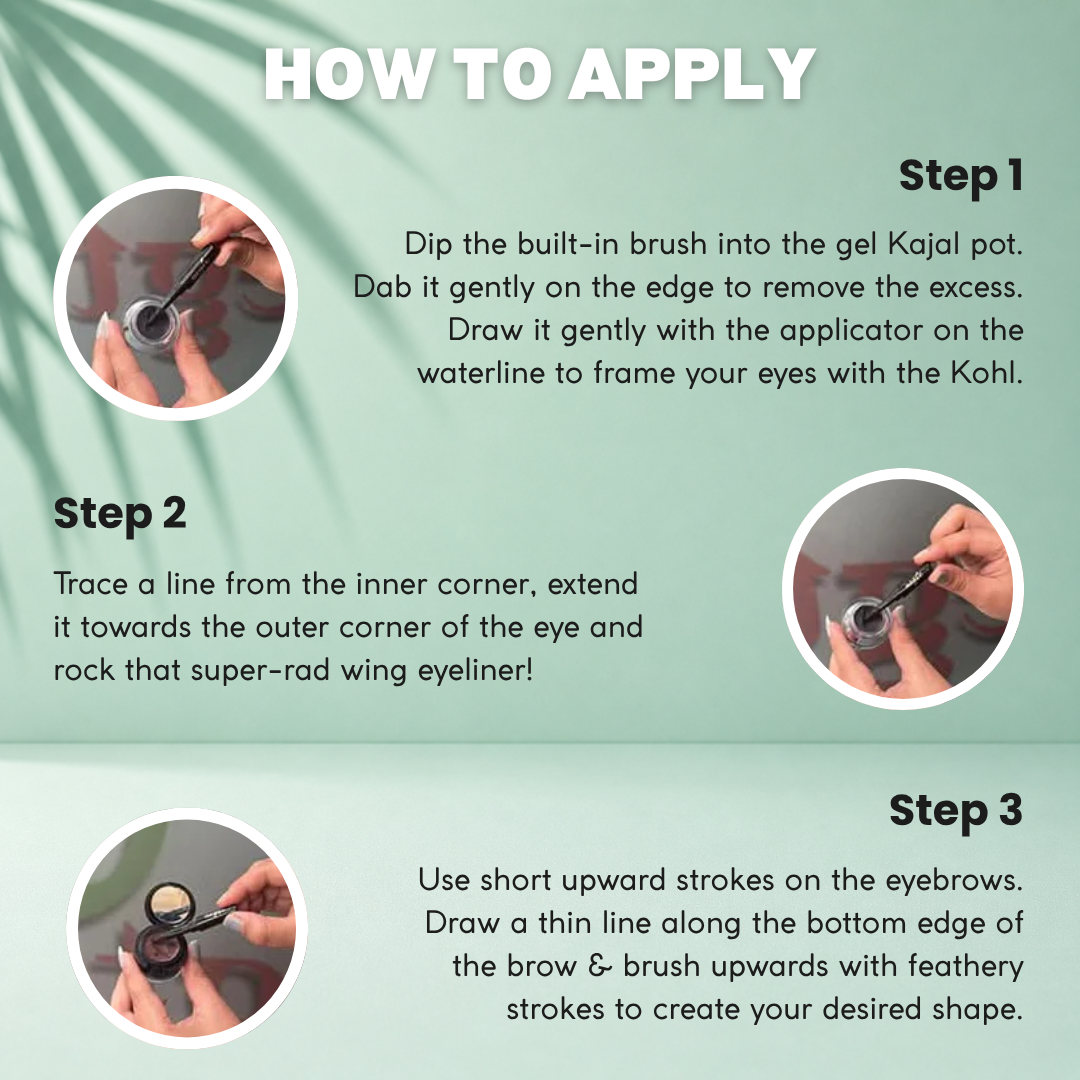 HOW TO APPLY

Step 1

Dip the built-in brush into the gel Kajal pot. Dab it gently on the edge to remove the excess. Draw it gently with the applicator on the waterline to frame your eyes with the Kohl.

Step 2

Trace a line from the inner corner, extend it towards the outer corner of the eye and rock that super-rad wing eyeliner!

Step 3

Use short upward strokes on the eyebrows. Draw a thin line along the bottom edge of the brow & brush upwards with feathery strokes to create your desired shape.