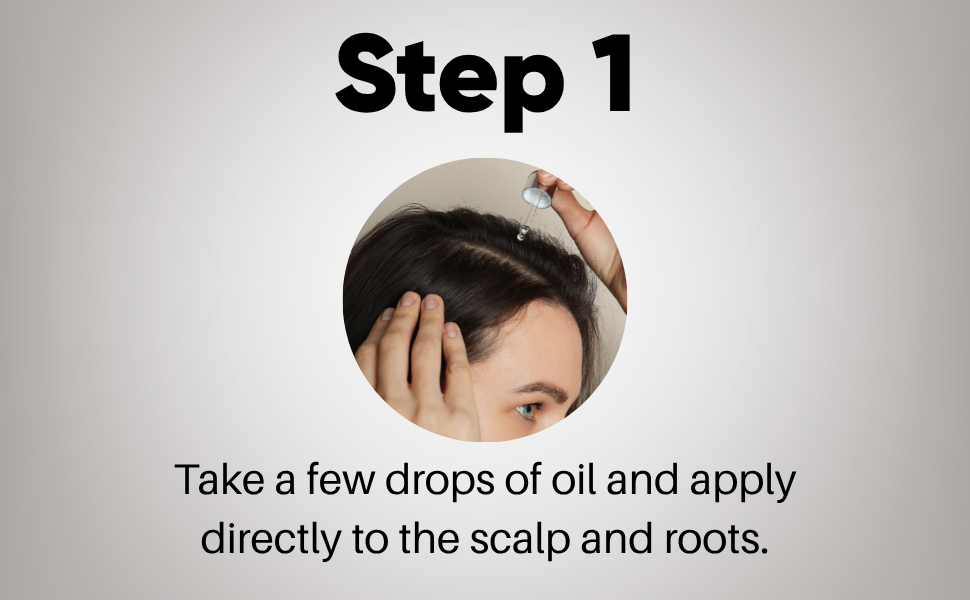 Step 1

Take a few drops of oil and apply directly to the scalp and roots.