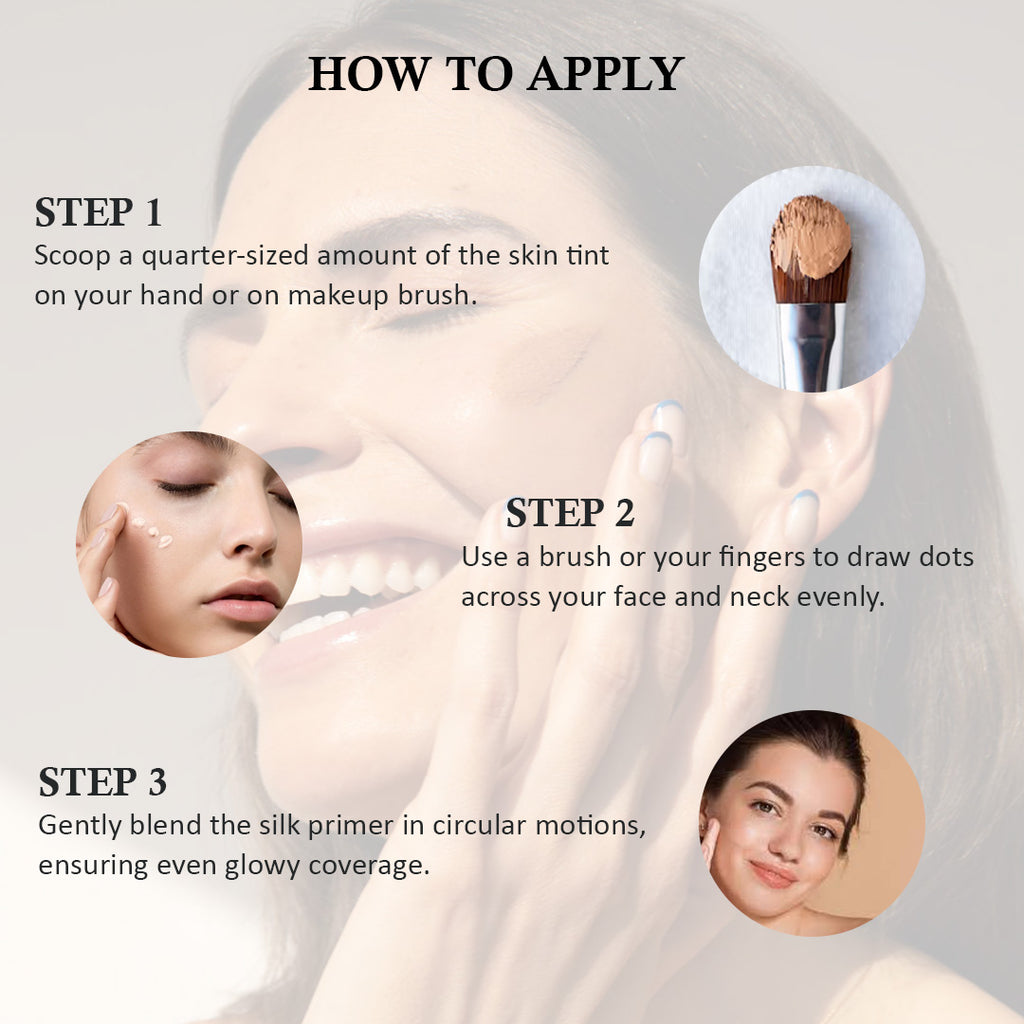 HOW TO APPLY

STEP 1
Scoop a quarter-sized amount of the skin tint on your hand or on makeup brush.

STEP 2
Use a brush or your fingers to draw dots across your face and neck evenly.

STEP 3
Gently blend the silk primer in circular motions, ensuring even glowy coverage.