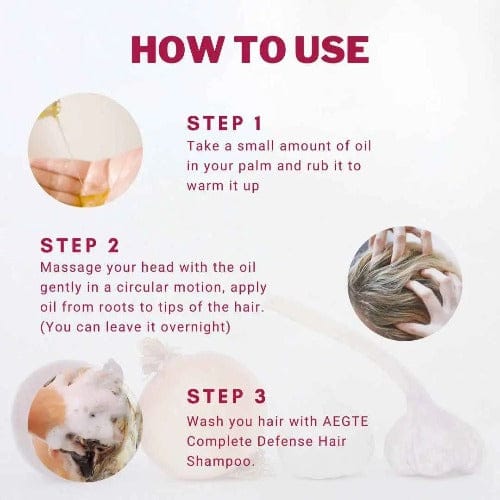 HOW TO USE

STEP 1
Take a small amount of oil in your palm and rub it to warm it up

STEP 2
Massage your head with the oil gently in a circular motion, apply oil from roots to tips of the hair. (You can leave it overnight)

STEP 3
Wash you hair with AEGTE Complete Defense Hair Shampoo.