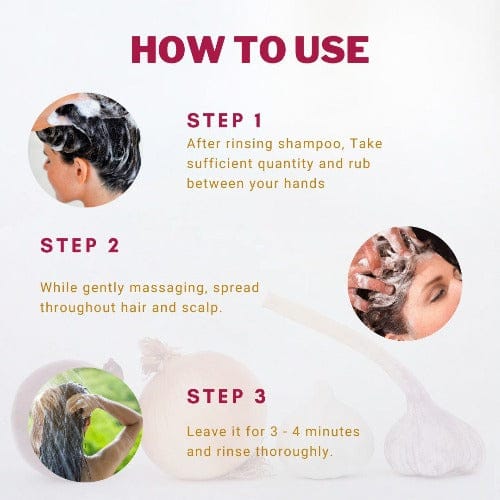 HOW TO USE

STEP 1

After rinsing shampoo, Take sufficient quantity and rub between your hands

STEP 2

While gently massaging, spread throughout hair and scalp.

STEP 3

Leave it for 3 - 4 minutes and rinse thoroughly.