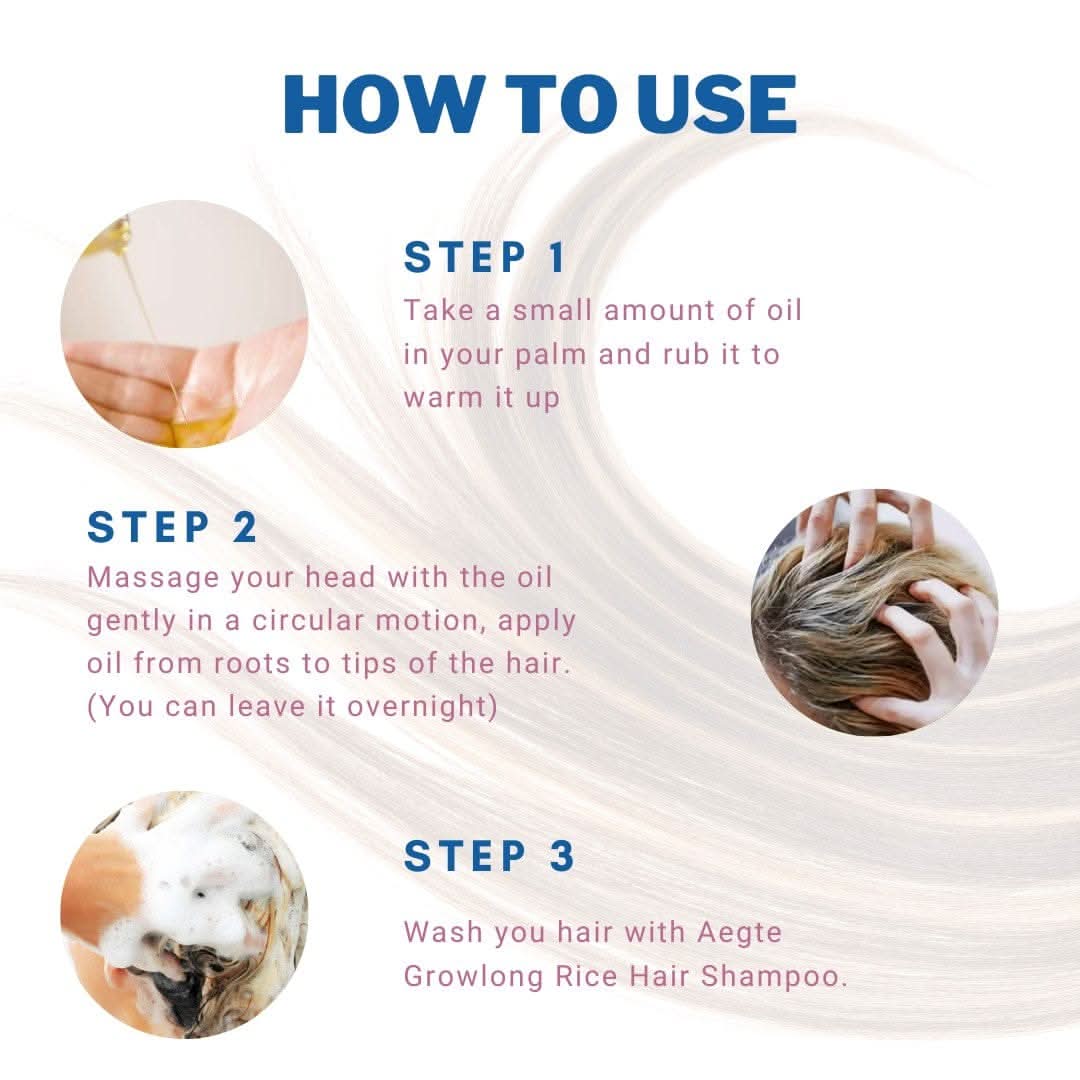 HOW TO USE

STEP 1

Take a small amount of oil in your palm and rub it to warm it up

STEP 2

Massage your head with the oil gently in a circular motion, apply oil from roots to tips of the hair. (You can leave it overnight)

STEP 3

Wash you hair with Aegte Growlong Rice Hair Shampoo.