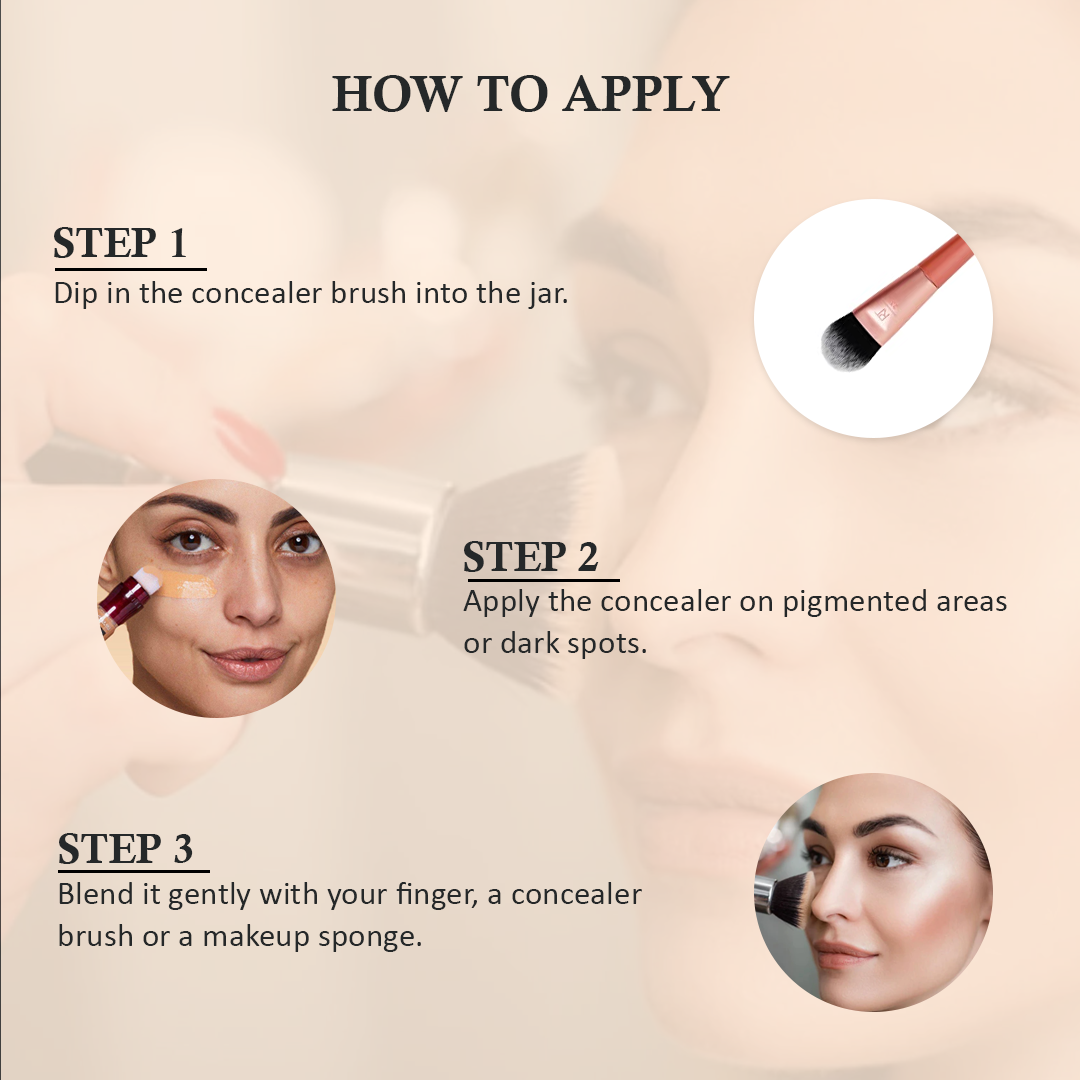 HOW TO APPLY

STEP 1
Dip in the concealer brush into the jar.

STEP 2
Apply the concealer on pigmented areas or dark spots.

STEP 3
Blend it gently with your finger, a concealer brush or a makeup sponge.